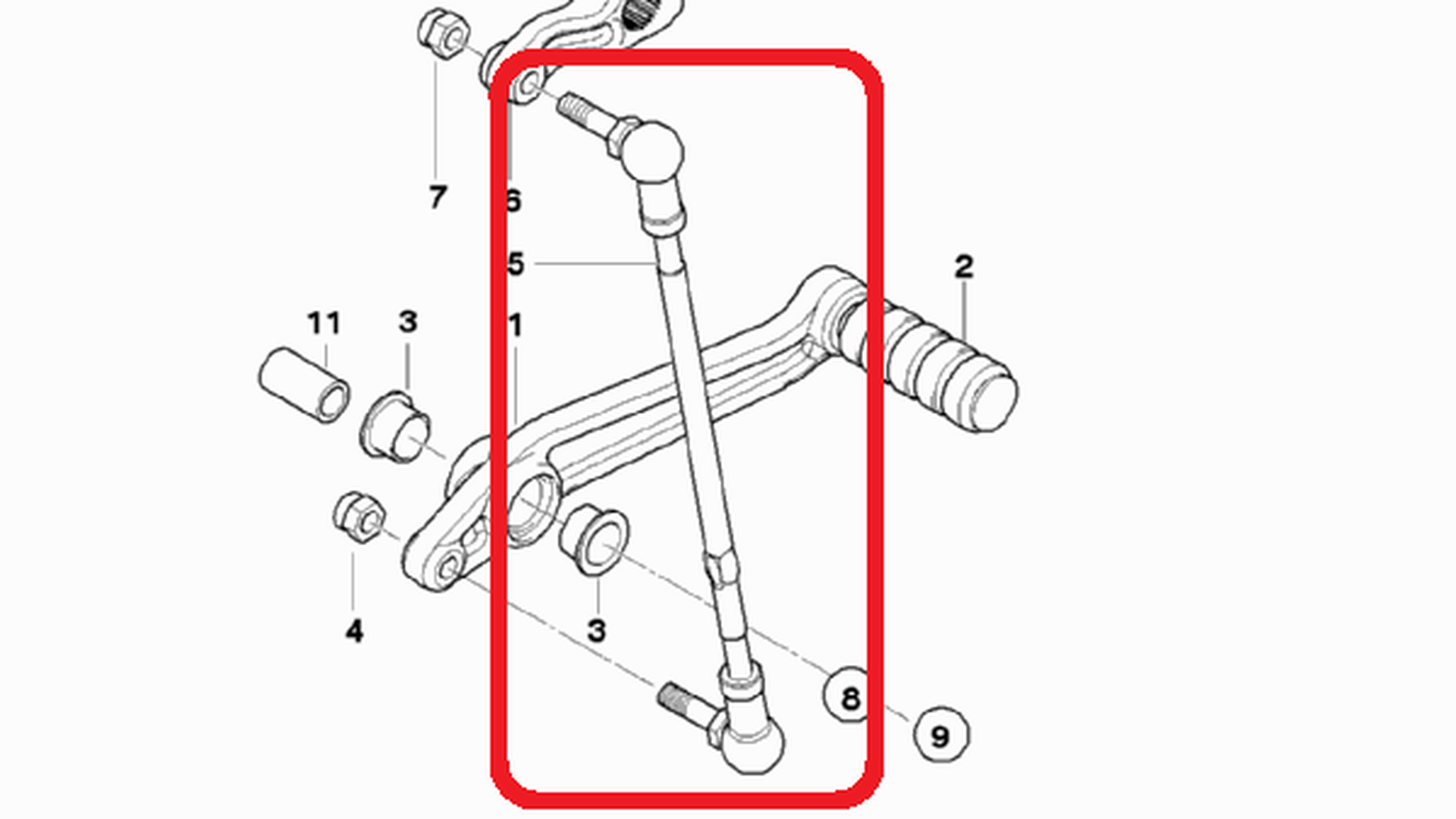 7
6
5
2
11
3
1
4
3
8
9