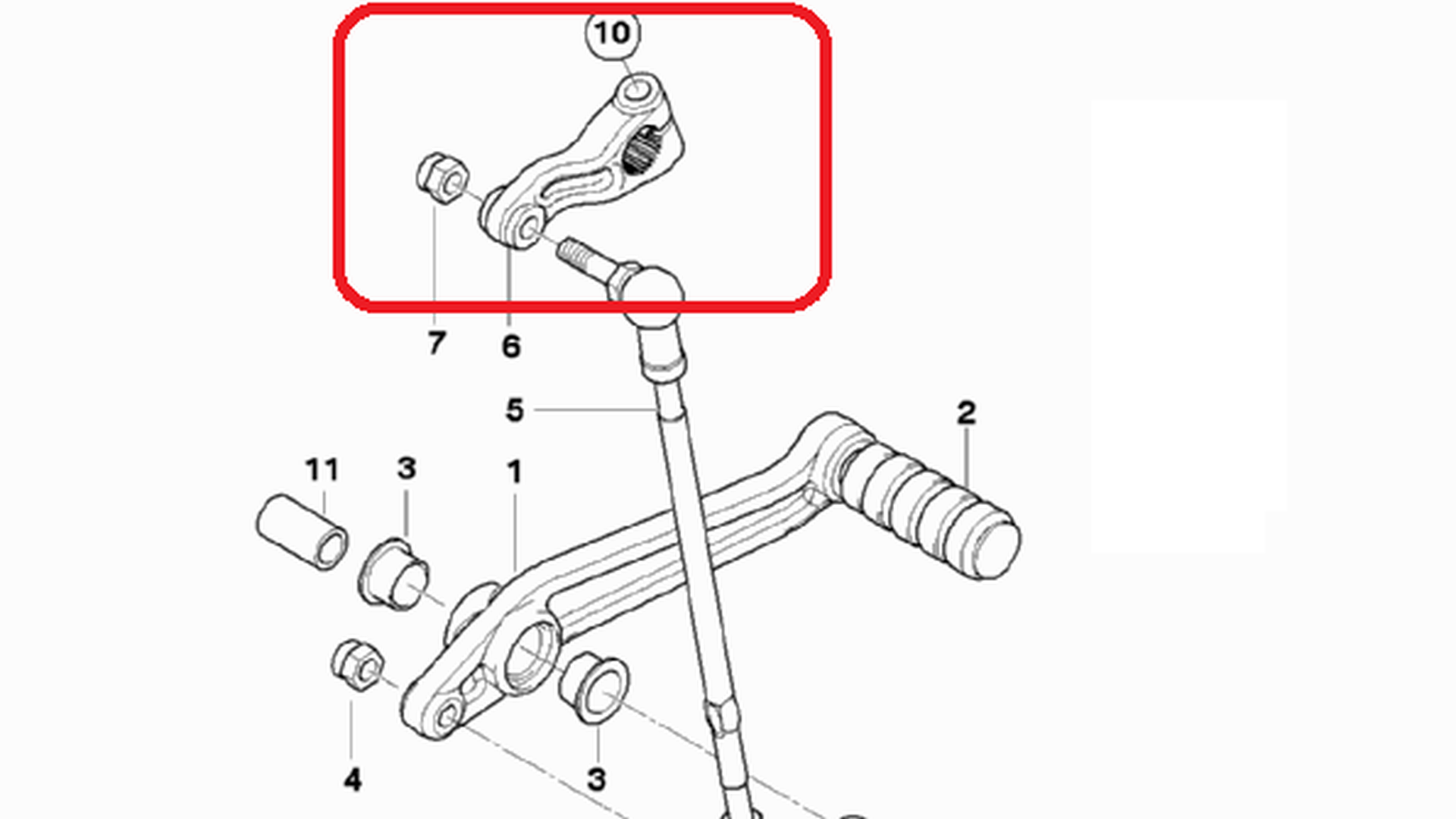 10

7
6
5
2
11
3
1
4
3