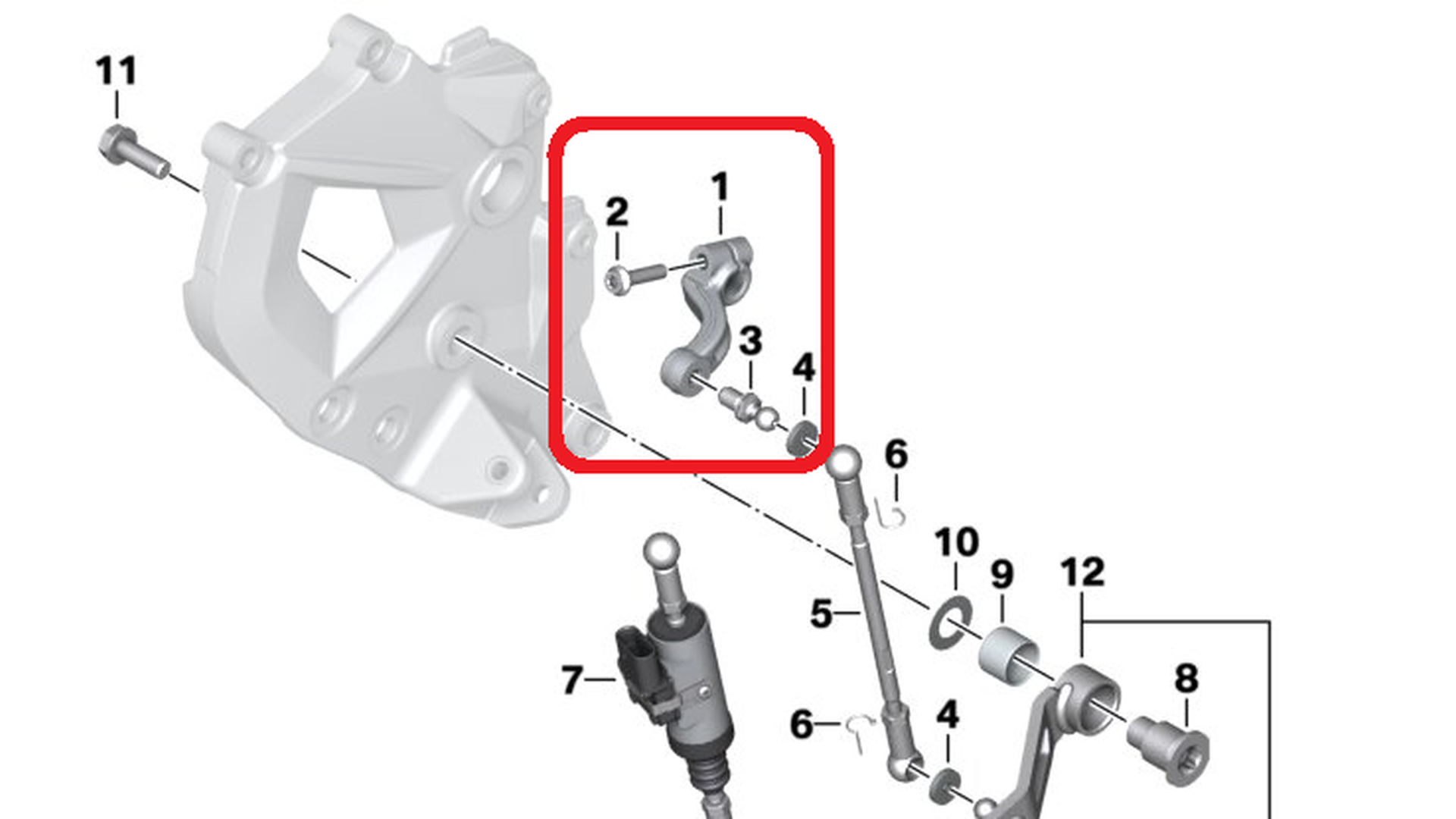 11
2
1
3
4
6
10
9
12
5
7
8
6
4