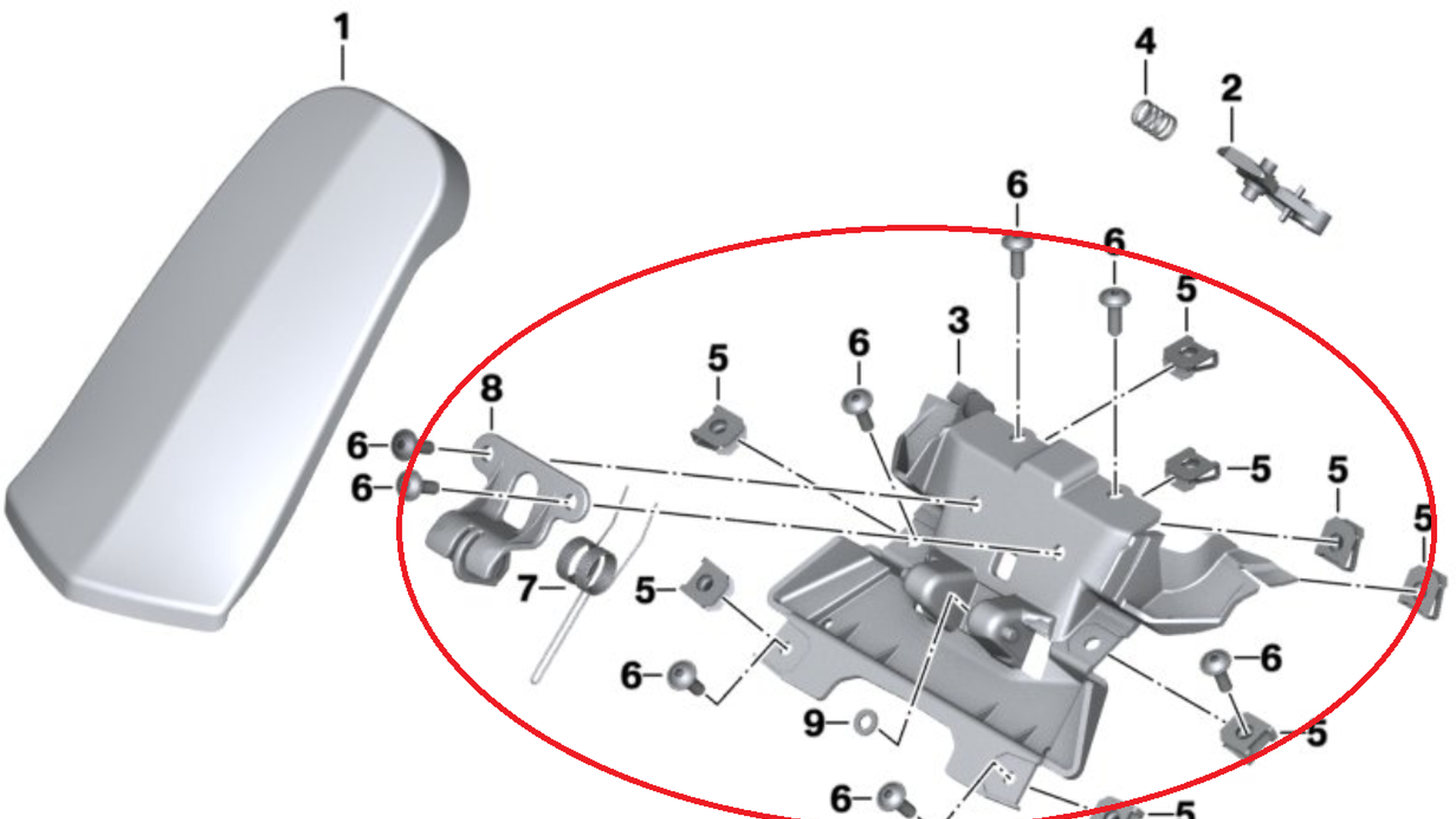 1
4
2
6
6
5
3
6
5
8
6
6
5
5
5
7
5
6
6
9
5
6
5